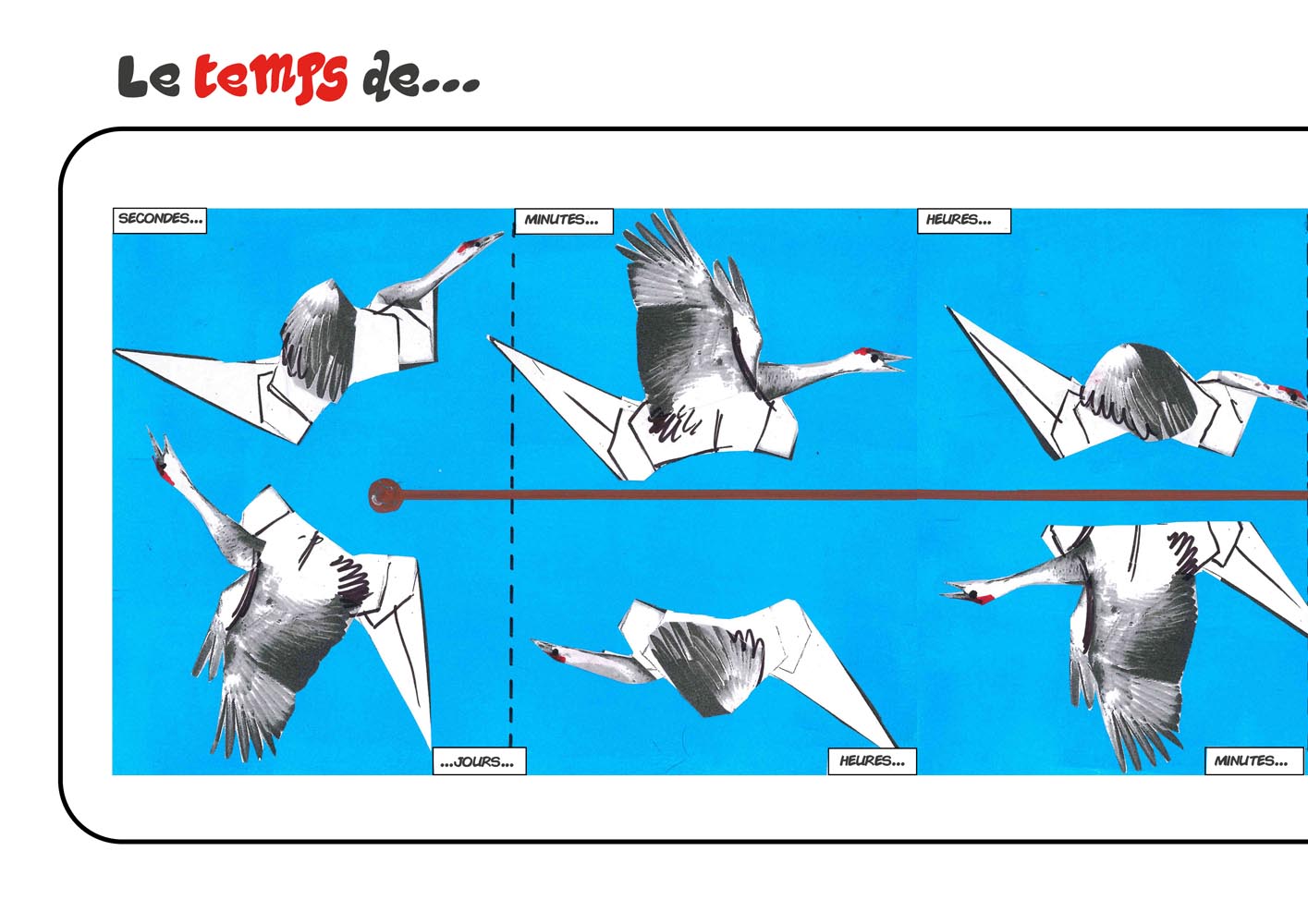 Le temps de...

SECONDES...

MINUTES...

HEURES...

...JOURS...

HEURES...

MINUTES...