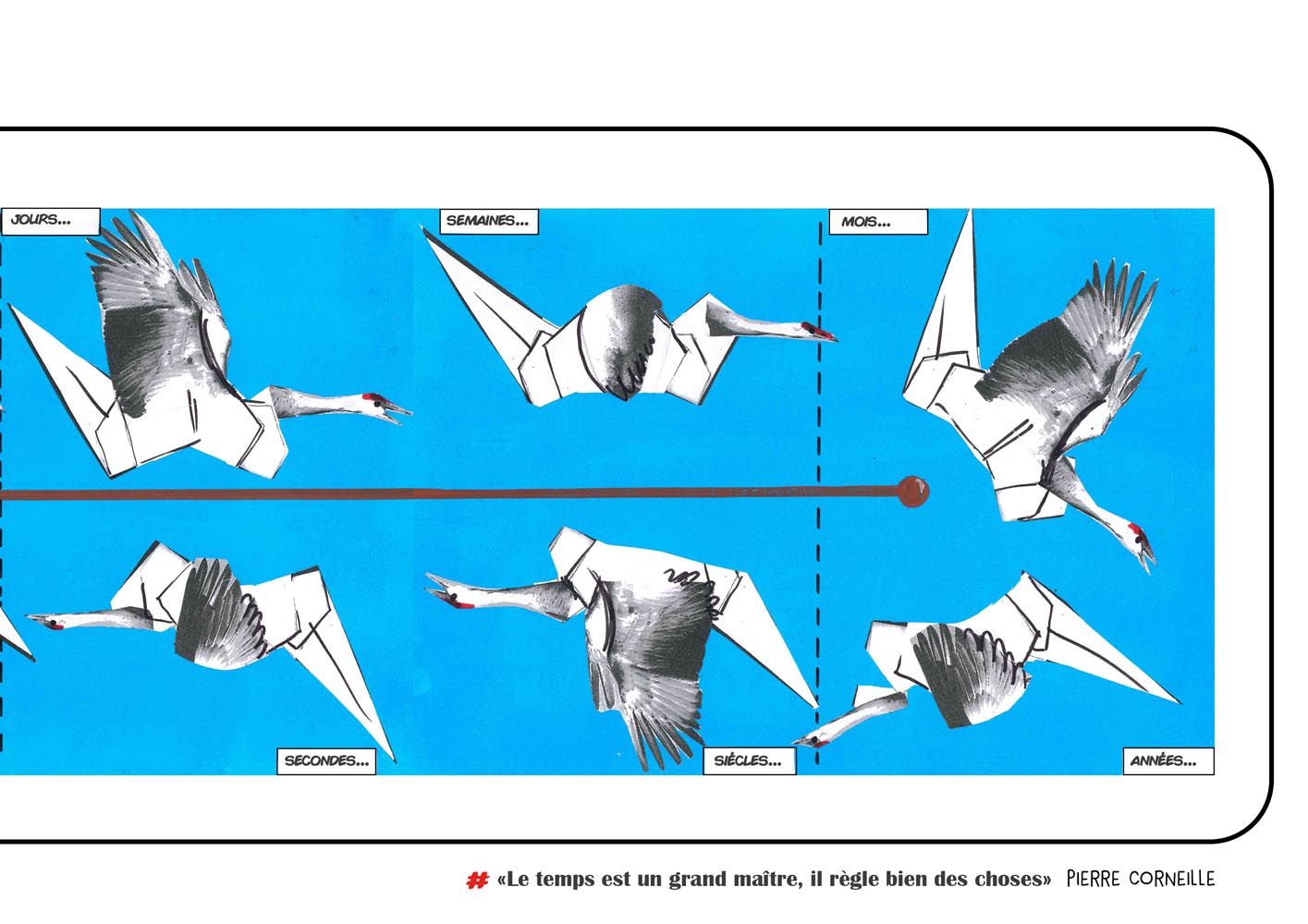 JOURS...

SEMAINES...

MOIS...

SECONDES...

SIÈCLES...

ANNÉES...

# «Le temps est un grand maître, il règle bien des choses» PIERRE CORNEILLE